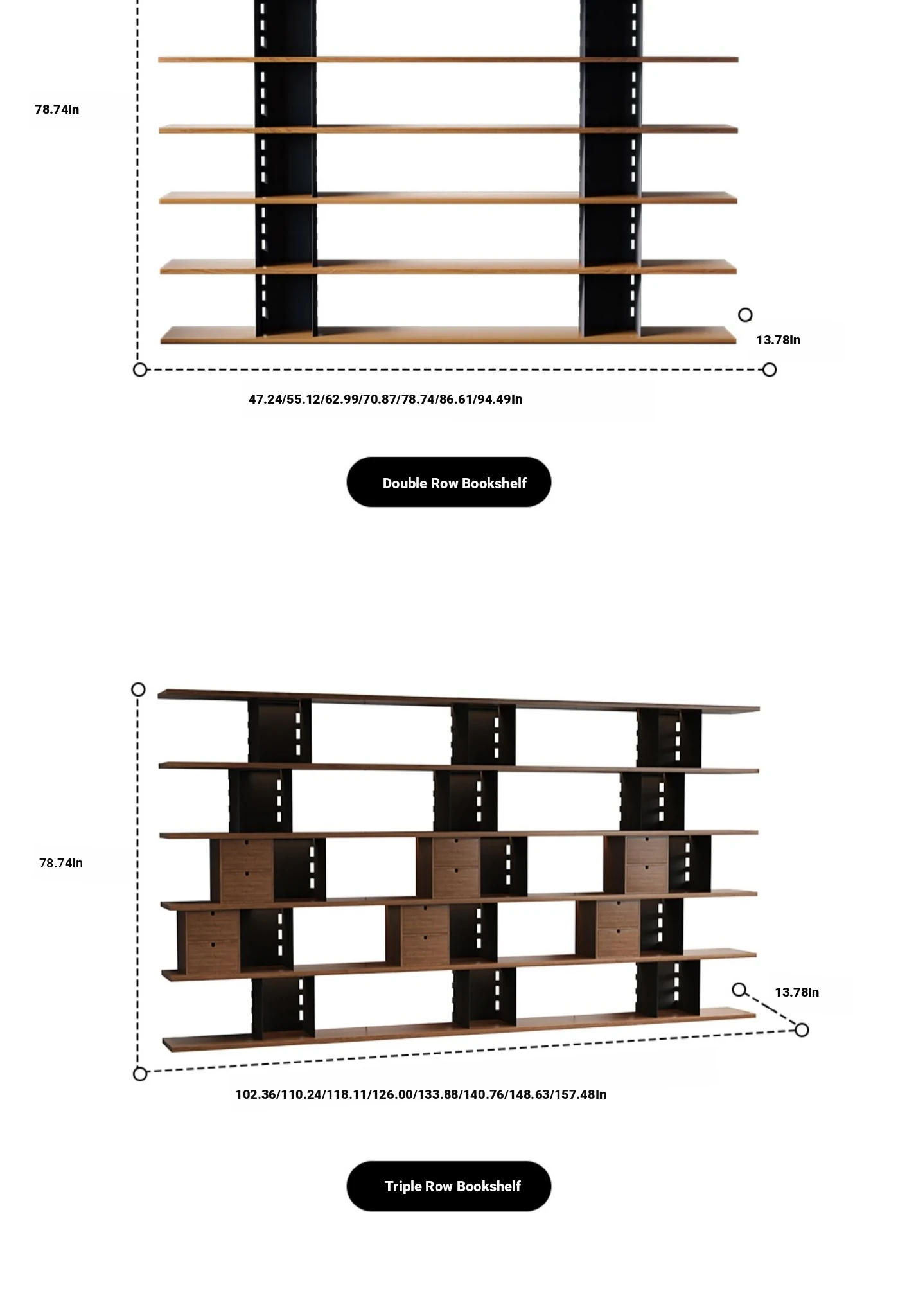 78.74In

13.78In

47.24/55.12/62.99/70.87/78.74/86.61/94.49In

Double Row Bookshelf

78.74In

13.78In

102.36/110.24/118.11/126.00/133.88/140.76/148.63/157.48In

Triple Row Bookshelf