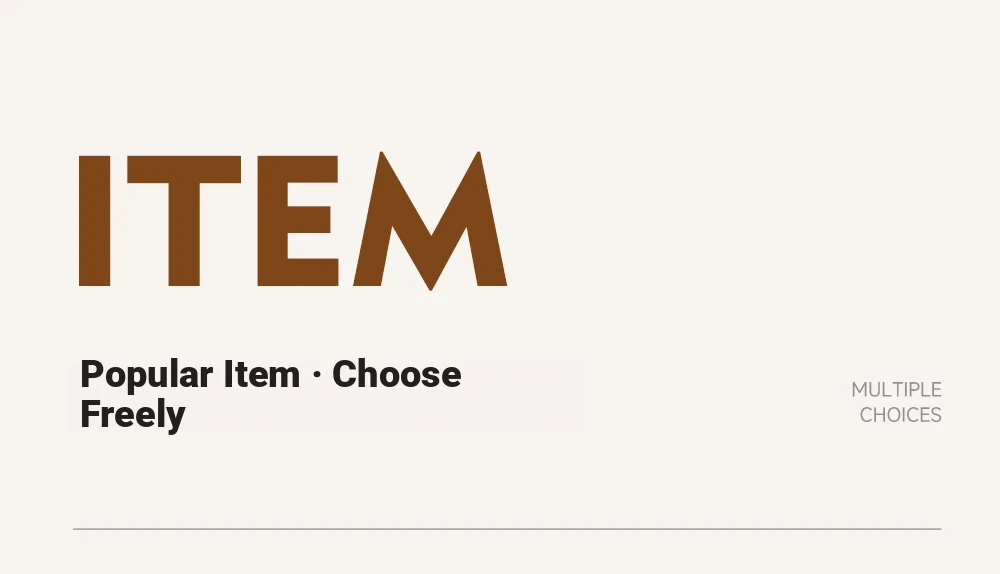 ITEM

Popular Item · Choose Freely

MULTIPLE CHOICES